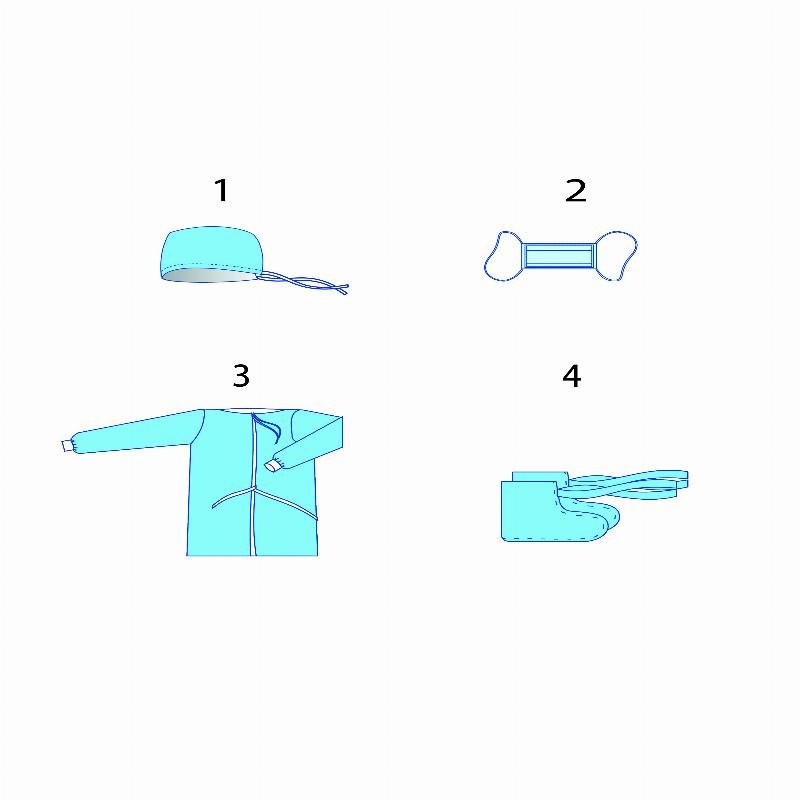 1

2

3

4